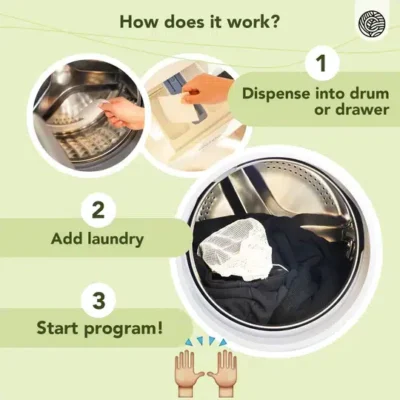 How does it work?

1

Dispense into drum or drawer

2

Add laundry

3

Start program!